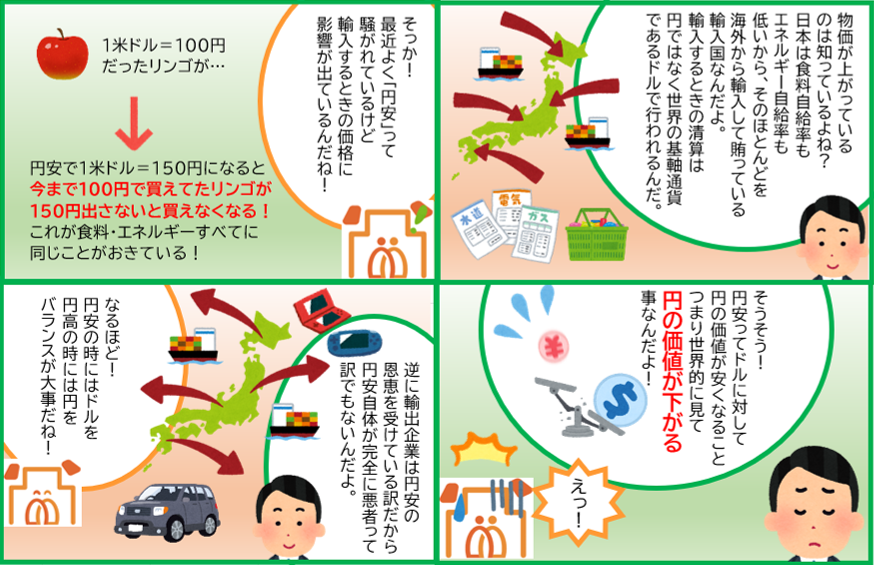 物価が上がっているのは知っているよね？日本は食料自給率もエネルギー自給率も低いから、そのほとんどを海外から輸入して賄っている輸入国なんだよ。輸入するときの清算は円ではなく世界の基軸通貨であるドルで行われるんだ。

水道

電気

ガス

そっか！最近よく「円安」って騒がれているけど輸入するときの価格に影響が出ているんだね！

1米ドル＝100円だったリンゴが…

円安で1米ドル＝150円になると今まで100円で買えてたリンゴが150円出さないと買えなくなる！これが食料・エネルギーすべてに同じことがおきている！

そうそう！円安ってドルに対して円の価値が安くなることつまり世界的に見て円の価値が下がる事なんだよ！

¥

$

えっ！

逆に輸出企業は円安の恩恵を受けている訳だから円安自体が完全に悪者って訳でもないんだよ。

なるほど！円安の時にはドルを円高の時には円をバランスが大事だね！